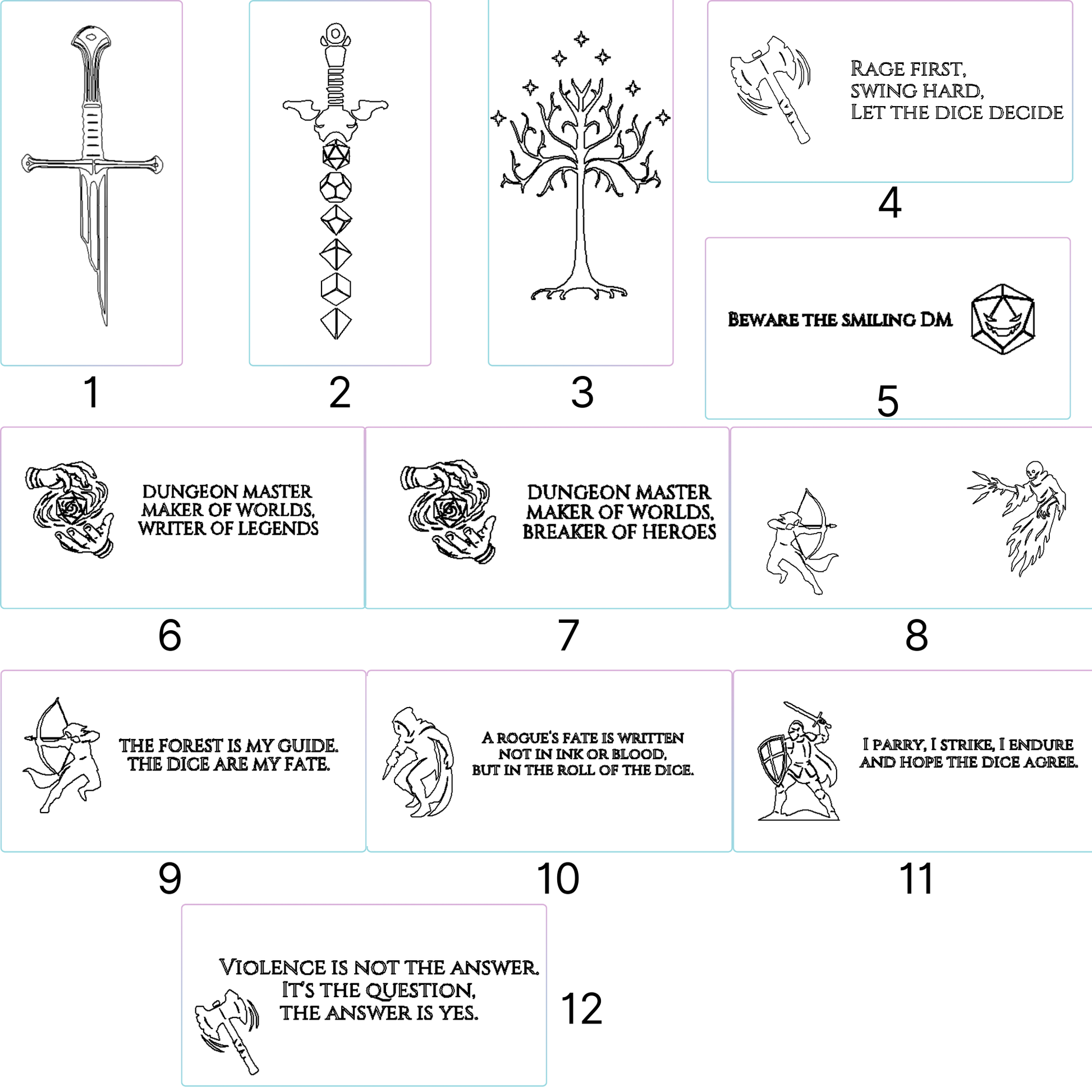 1

2

3

RAGE FIRST,
SWING HARD,
LET THE DICE DECIDE

4

BEWARE THE SMILING DM

5

DUNGEON MASTER
MAKER OF WORLDS,
WRITER OF LEGENDS

6

DUNGEON MASTER
MAKER OF WORLDS,
BREAKER OF HEROES

7

8

THE FOREST IS MY GUIDE.
THE DICE ARE MY FATE.

9

A ROGUE'S FATE IS WRITTEN
NOT IN INK OR BLOOD,
BUT IN THE ROLL OF THE DICE.

10

I PARRY, I STRIKE, I ENDURE
AND HOPE THE DICE AGREE.

11

VIOLENCE IS NOT THE ANSWER.
IT'S THE QUESTION,
THE ANSWER IS YES.

12